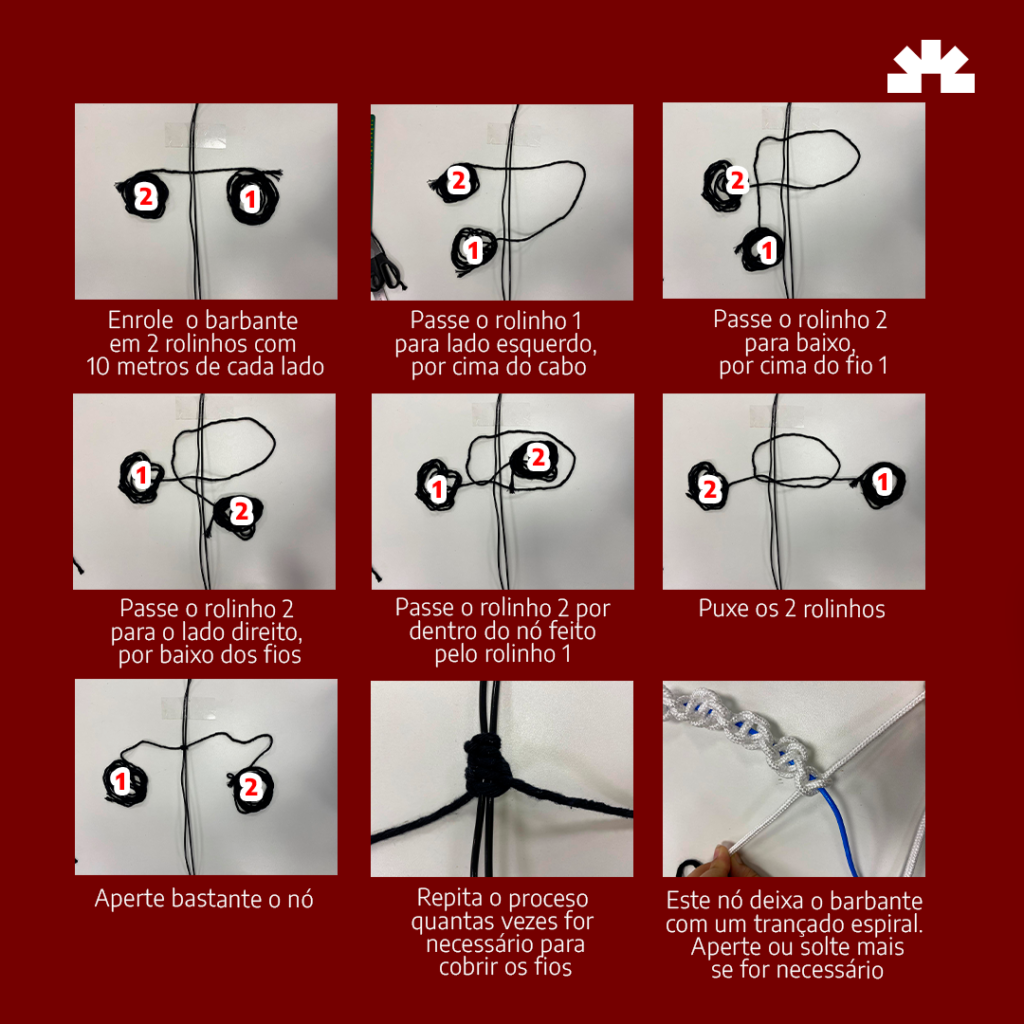 2

1

Enrole o barbante em 2 rolinhos com 10 metros de cada lado

2

1

Passe o rolinho 1 para lado esquerdo, por cima do cabo

2

1

Passe o rolinho 2 para baixo, por cima do fio 1

1

2

Passe o rolinho 2 para o lado direito, por baixo dos fios

1

2

Passe o rolinho 2 por dentro do nó feito pelo rolinho 1

2

1

Puxe os 2 rolinhos

1

2

Aperte bastante o nó

Repita o proceso quantas vezes for necessário para cobrir os fios

Este nó deixa o barbante com um trançado espiral. Aperte ou solte mais se for necessário